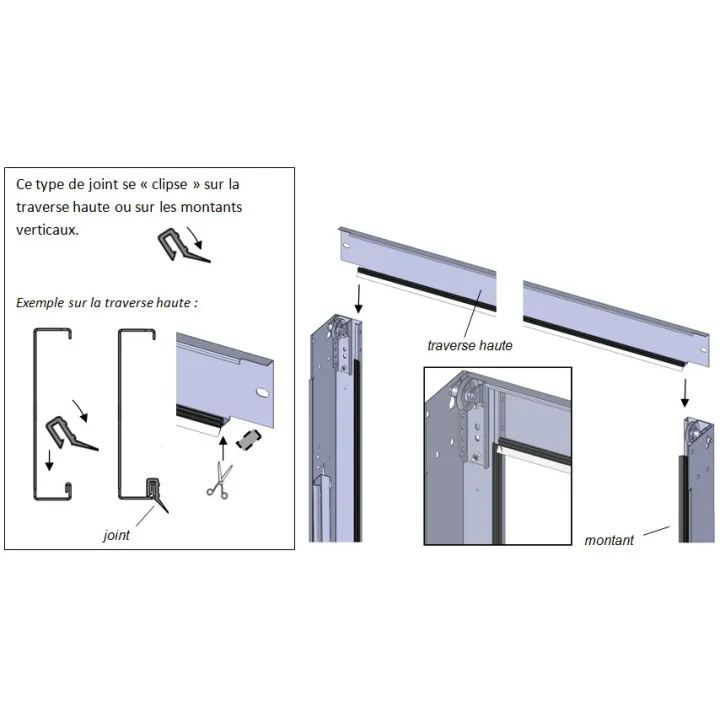 Ce type de joint se « clipse » sur la traverse haute ou sur les montants verticaux.

Exemple sur la traverse haute :

joint

traverse haute

montant