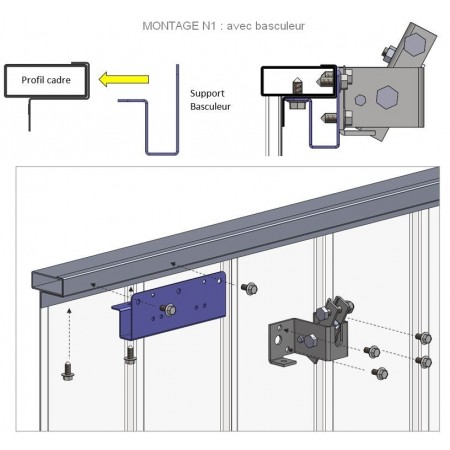 MONTAGE N1 : avec basculeur

Profil cadre

Support Basculeur