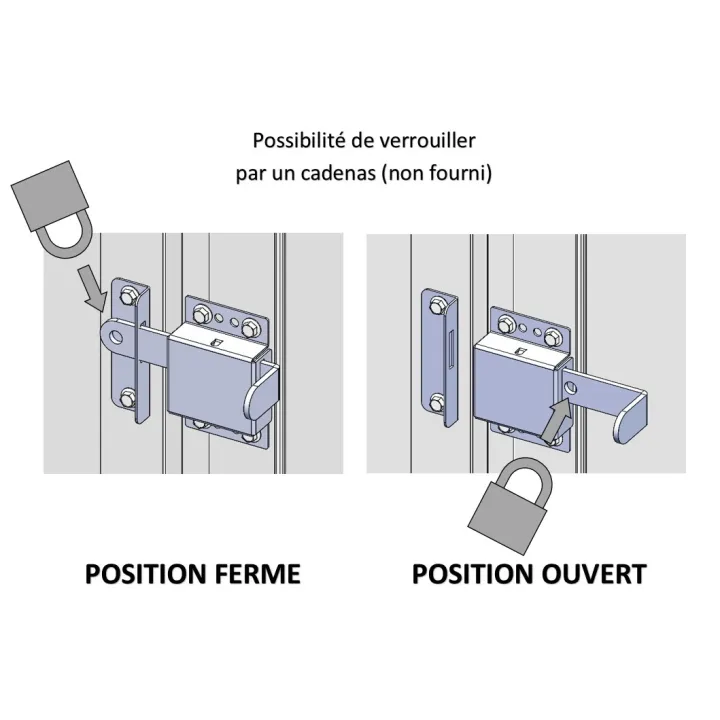 Possibilité de verrouiller
par un cadenas (non fourni)

POSITION FERME

POSITION OUVERT