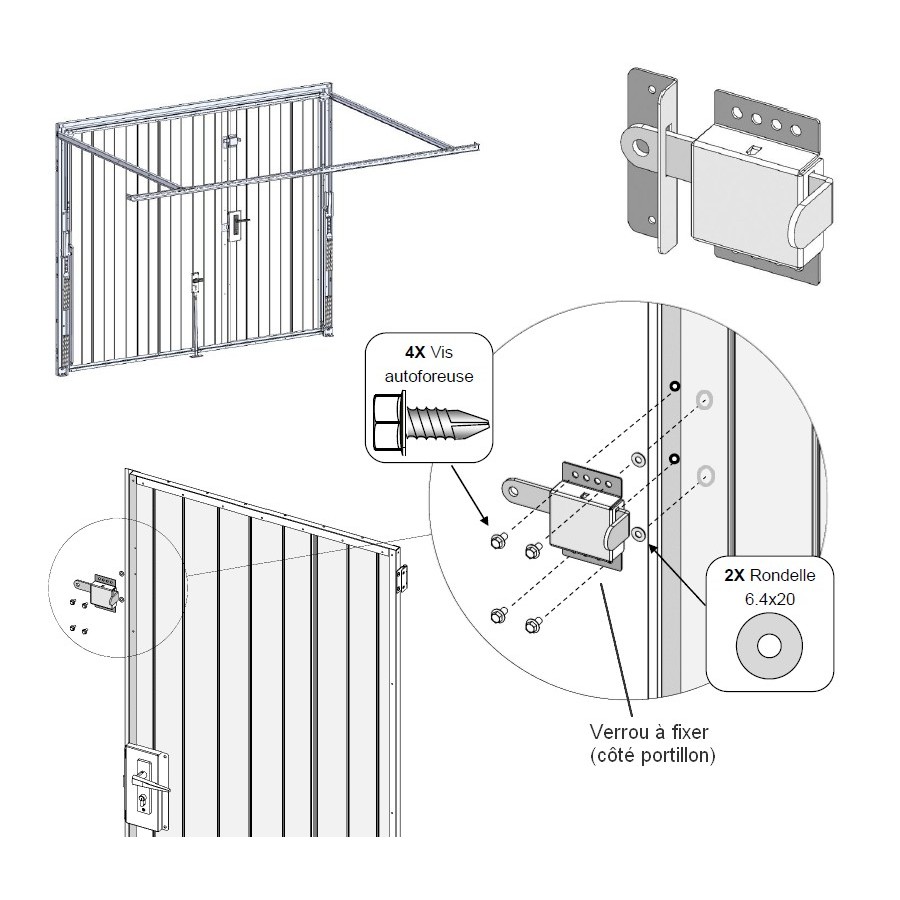 4X Vis autoforeuse

2X Rondelle 6.4x20

Verrou à fixer (côté portillon)