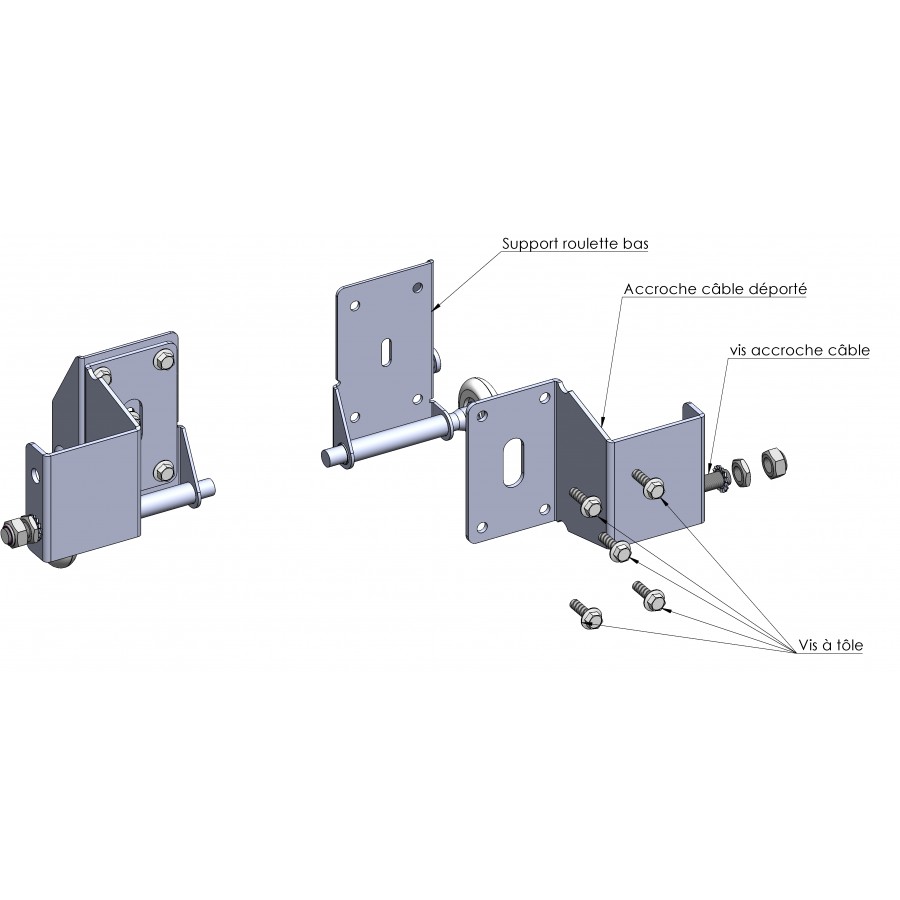 Support roulette bas

Accroche câble déporté

vis accroche câble

Vis à tôle