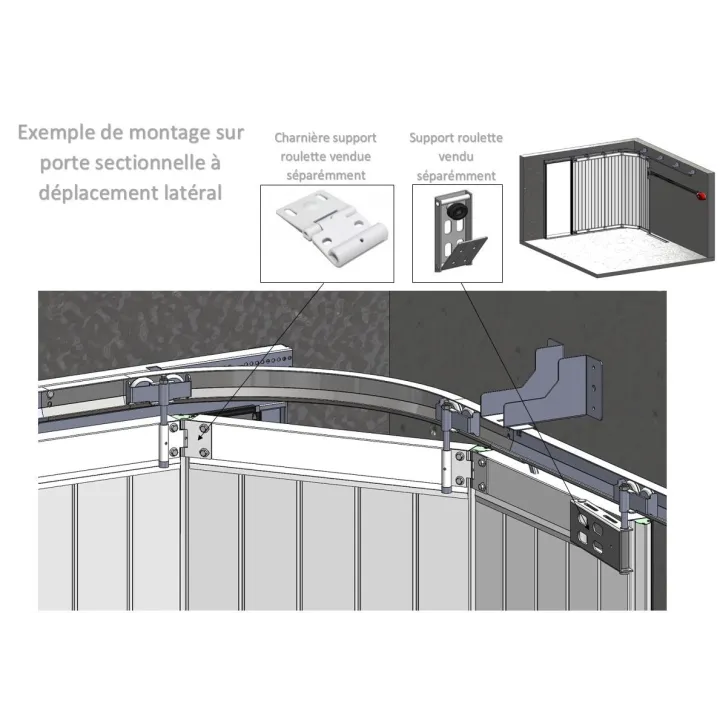 Exemple de montage sur porte sectionnelle à déplacement latéral

Charnière support roulette vendue séparémment

Support roulette vendu séparémment